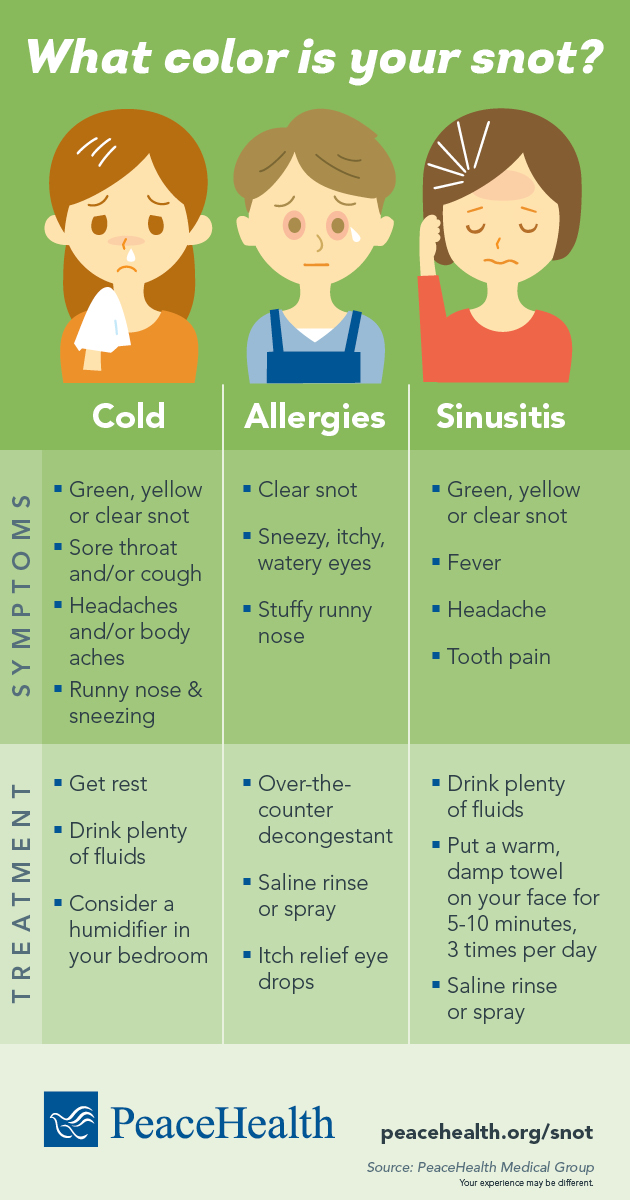 What color is your snot?

| | Cold | Allergies | Sinusitis |
|---|---|---|---|
| SYMPTOMS | ▪ Green, yellow or clear snot ▪ Sore throat and/or cough ▪ Headaches and/or body aches ▪ Runny nose & sneezing | ▪ Clear snot ▪ Sneezy, itchy, watery eyes ▪ Stuffy runny nose | ▪ Green, yellow or clear snot ▪ Fever ▪ Headache ▪ Tooth pain |
| TREATMENT | ▪ Get rest ▪ Drink plenty of fluids ▪ Consider a humidifier in your bedroom | ▪ Over-the-counter decongestant ▪ Saline rinse or spray ▪ Itch relief eye drops | ▪ Drink plenty of fluids ▪ Put a warm, damp towel on your face for 5-10 minutes, 3 times per day ▪ Saline rinse or spray |

PeaceHealth

peacehealth.org/snot

Source: PeaceHealth Medical Group
Your experience may be different.