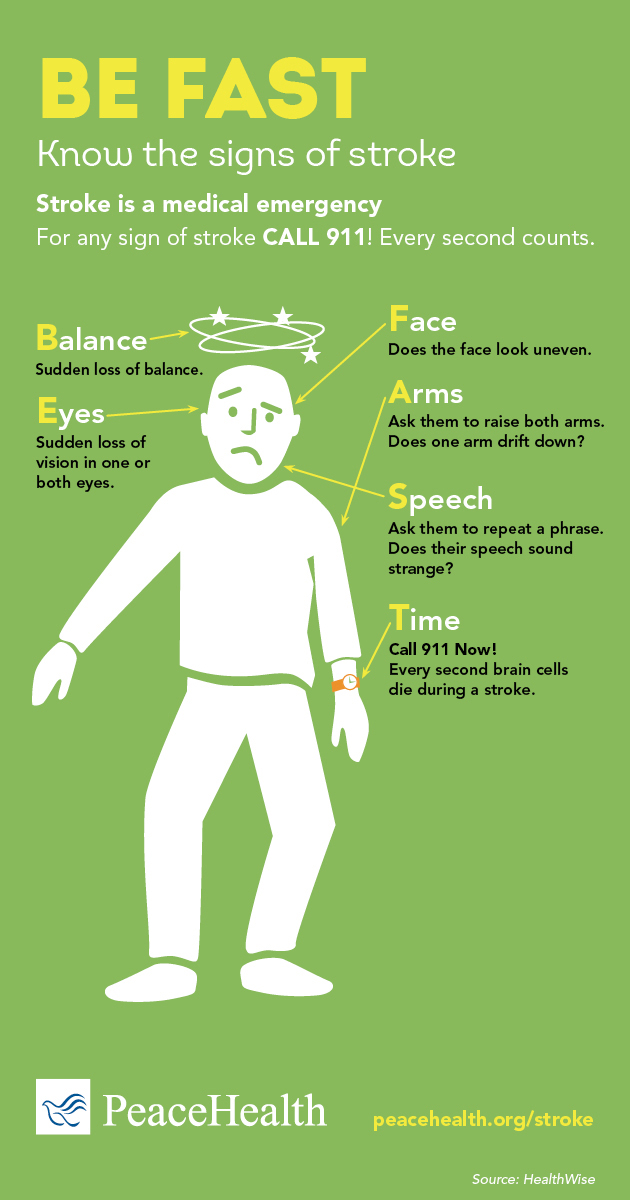 BE FAST

Know the signs of stroke

Stroke is a medical emergency

For any sign of stroke CALL 911! Every second counts.

Balance
Sudden loss of balance.

Eyes
Sudden loss of vision in one or both eyes.

Face
Does the face look uneven.

Arms
Ask them to raise both arms. Does one arm drift down?

Speech
Ask them to repeat a phrase. Does their speech sound strange?

Time
Call 911 Now!
Every second brain cells die during a stroke.

PeaceHealth

peacehealth.org/stroke

Source: HealthWise