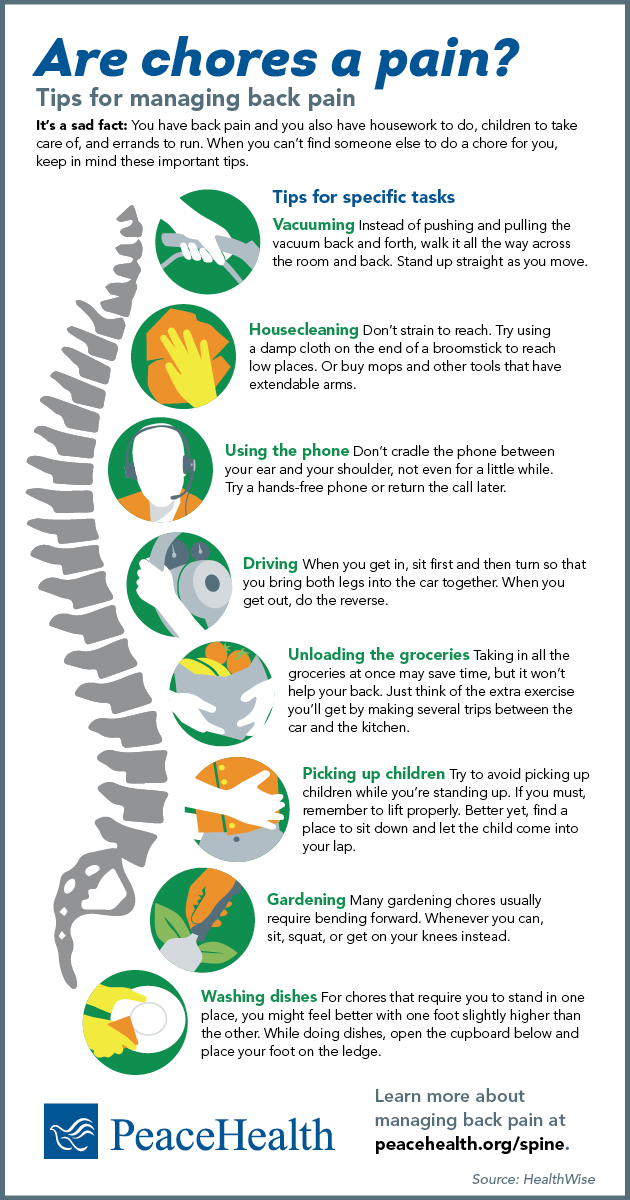 Are chores a pain?

Tips for managing back pain

It's a sad fact: You have back pain and you also have housework to do, children to take care of, and errands to run. When you can't find someone else to do a chore for you, keep in mind these important tips.

Tips for specific tasks

Vacuuming Instead of pushing and pulling the vacuum back and forth, walk it all the way across the room and back. Stand up straight as you move.

Housecleaning Don't strain to reach. Try using a damp cloth on the end of a broomstick to reach low places. Or buy mops and other tools that have extendable arms.

Using the phone Don't cradle the phone between your ear and your shoulder, not even for a little while. Try a hands-free phone or return the call later.

Driving When you get in, sit first and then turn so that you bring both legs into the car together. When you get out, do the reverse.

Unloading the groceries Taking in all the groceries at once may save time, but it won't help your back. Just think of the extra exercise you'll get by making several trips between the car and the kitchen.

Picking up children Try to avoid picking up children while you're standing up. If you must, remember to lift properly. Better yet, find a place to sit down and let the child come into your lap.

Gardening Many gardening chores usually require bending forward. Whenever you can, sit, squat, or get on your knees instead.

Washing dishes For chores that require you to stand in one place, you might feel better with one foot slightly higher than the other. While doing dishes, open the cupboard below and place your foot on the ledge.

PeaceHealth

Learn more about managing back pain at peacehealth.org/spine.

Source: HealthWise