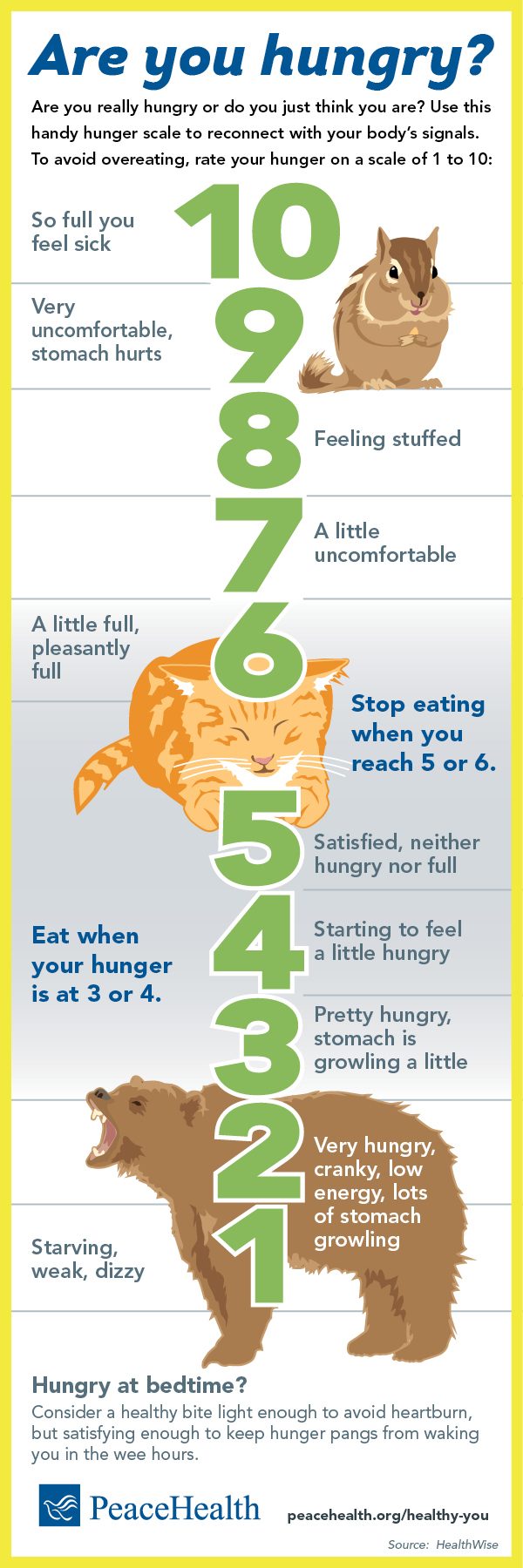 Are you hungry?

Are you really hungry or do you just think you are? Use this handy hunger scale to reconnect with your body's signals. To avoid overeating, rate your hunger on a scale of 1 to 10:

10
So full you feel sick

9
Very uncomfortable, stomach hurts

8
Feeling stuffed

7
A little uncomfortable

6
A little full, pleasantly full

Stop eating when you reach 5 or 6.

5
Satisfied, neither hungry nor full

4
Starting to feel a little hungry

Eat when your hunger is at 3 or 4.

3
Pretty hungry, stomach is growling a little

2
Very hungry, cranky, low energy, lots of stomach growling

1
Starving, weak, dizzy

Hungry at bedtime?
Consider a healthy bite light enough to avoid heartburn, but satisfying enough to keep hunger pangs from waking you in the wee hours.

PeaceHealth

peacehealth.org/healthy-you

Source: HealthWise